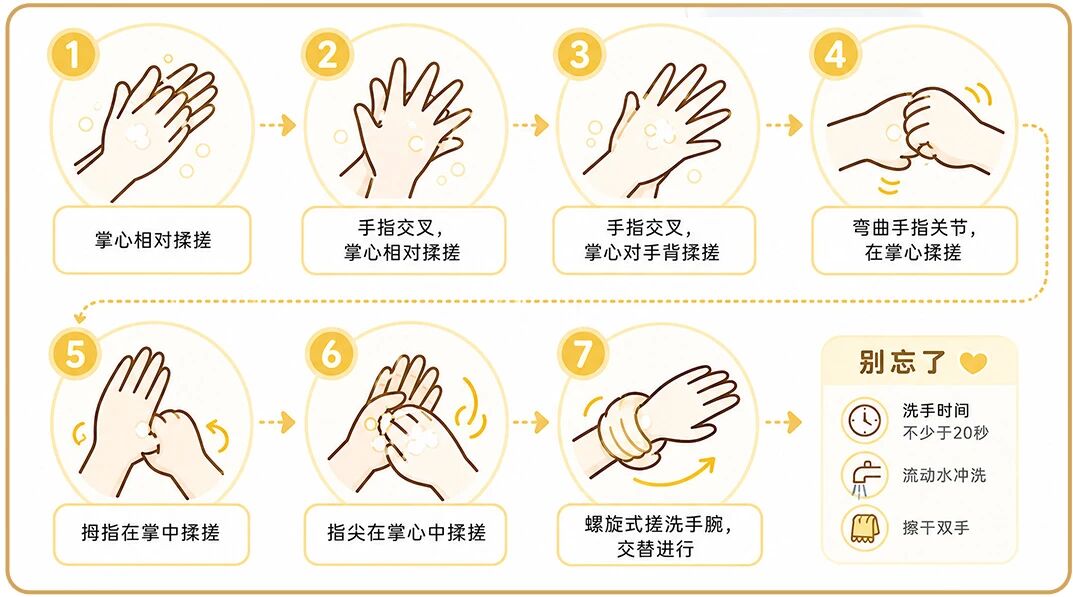 1
掌心相对揉搓

2
手指交叉，掌心相对揉搓

3
手指交叉，掌心对手背揉搓

4
弯曲手指关节，在掌心揉搓

5
拇指在掌中揉搓

6
指尖在掌心中揉搓

7
螺旋式搓洗手腕，交替进行

别忘了

洗手时间
不少于20秒

流动水冲洗

擦干双手